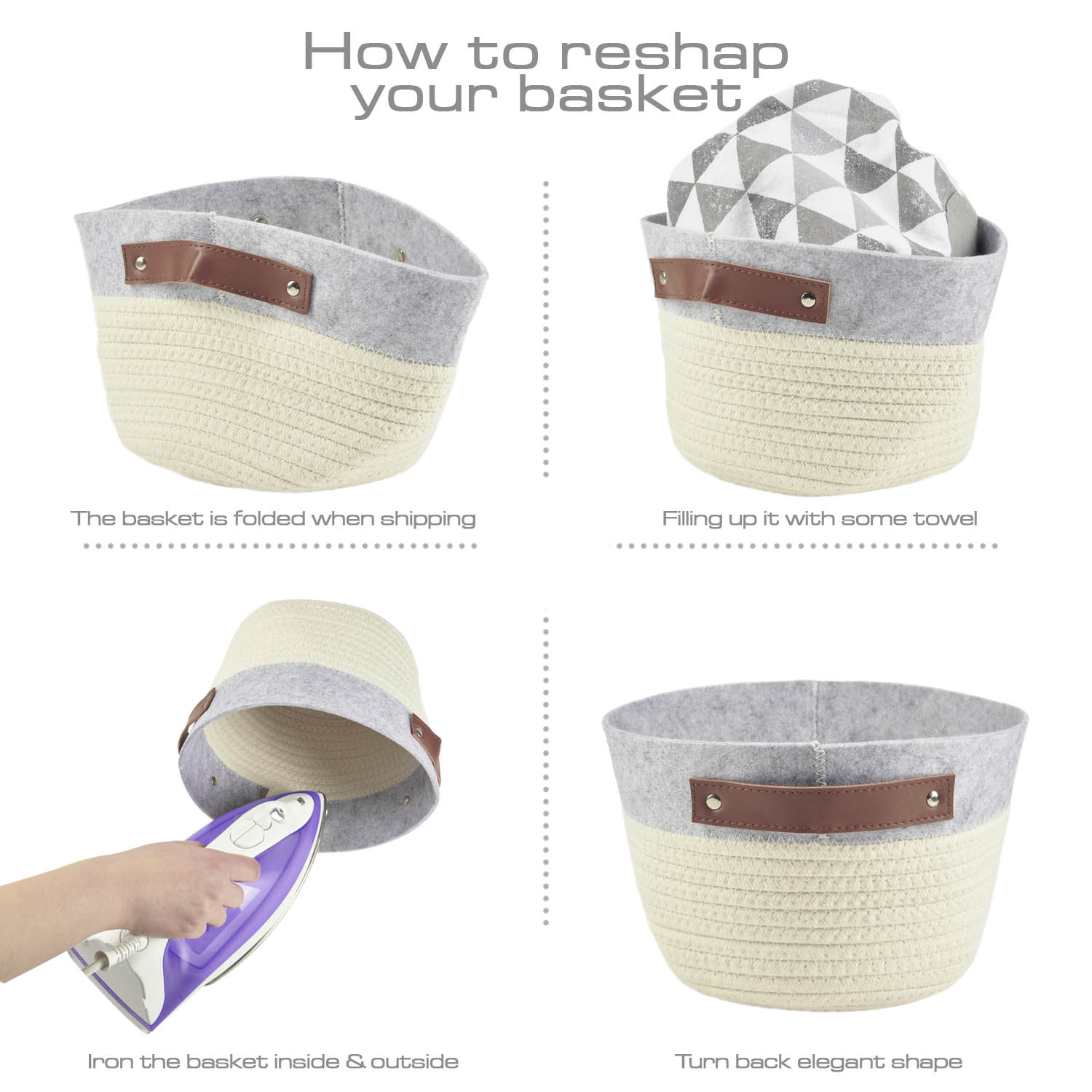 How to reshap your basket

The basket is folded when shipping

Filling up it with some towel

Iron the basket inside & outside

Turn back elegant shape