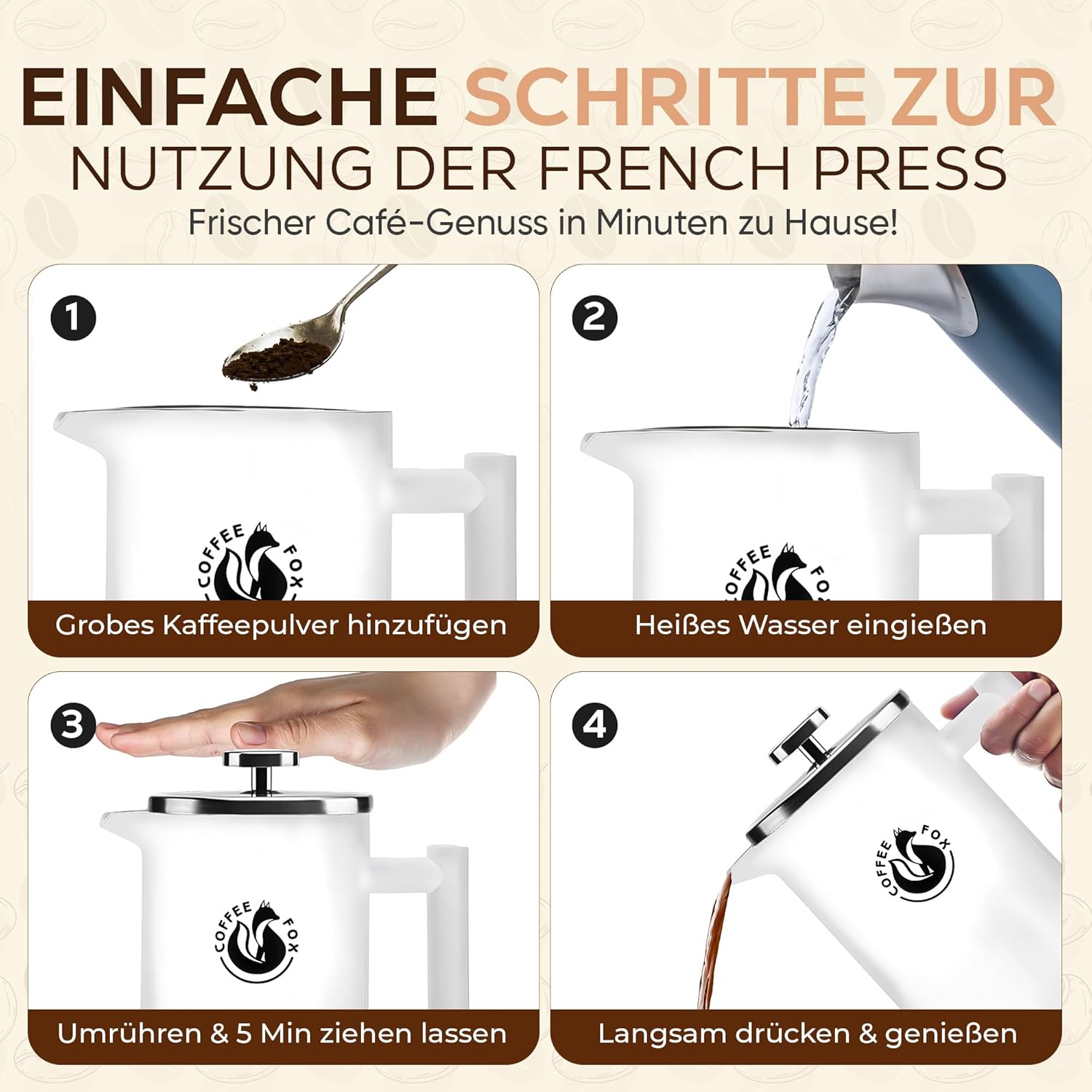 EINFACHE SCHRITTE ZUR NUTZUNG DER FRENCH PRESS

Frischer Café-Genuss in Minuten zu Hause!

1

COFFEE FOX

Grobes Kaffeepulver hinzufügen

2

COFFEE FOX

Heißes Wasser eingießen

3

COFFEE FOX

Umrühren & 5 Min ziehen lassen

4

COFFEE FOX

Langsam drücken & genießen