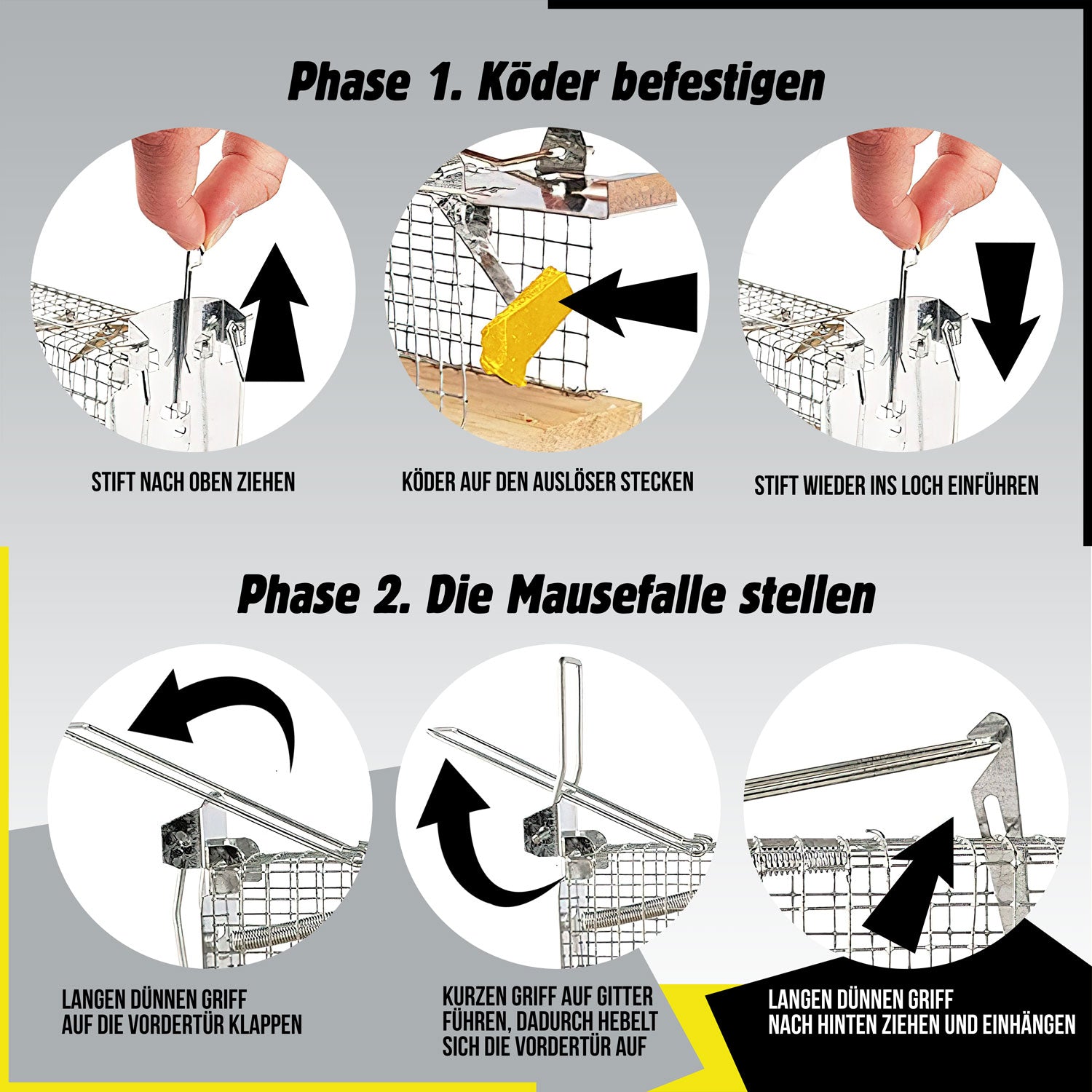 Phase 1. Köder befestigen

STIFT NACH OBEN ZIEHEN

KÖDER AUF DEN AUSLÖSER STECKEN

STIFT WIEDER INS LOCH EINFÜHREN

Phase 2. Die Mausefalle stellen

LANGEN DÜNNEN GRIFF AUF DIE VORDERTÜR KLAPPEN

KURZEN GRIFF AUF GITTER FÜHREN, DADURCH HEBELT SICH DIE VORDERTÜR AUF

LANGEN DÜNNEN GRIFF NACH HINTEN ZIEHEN UND EINHÄNGEN