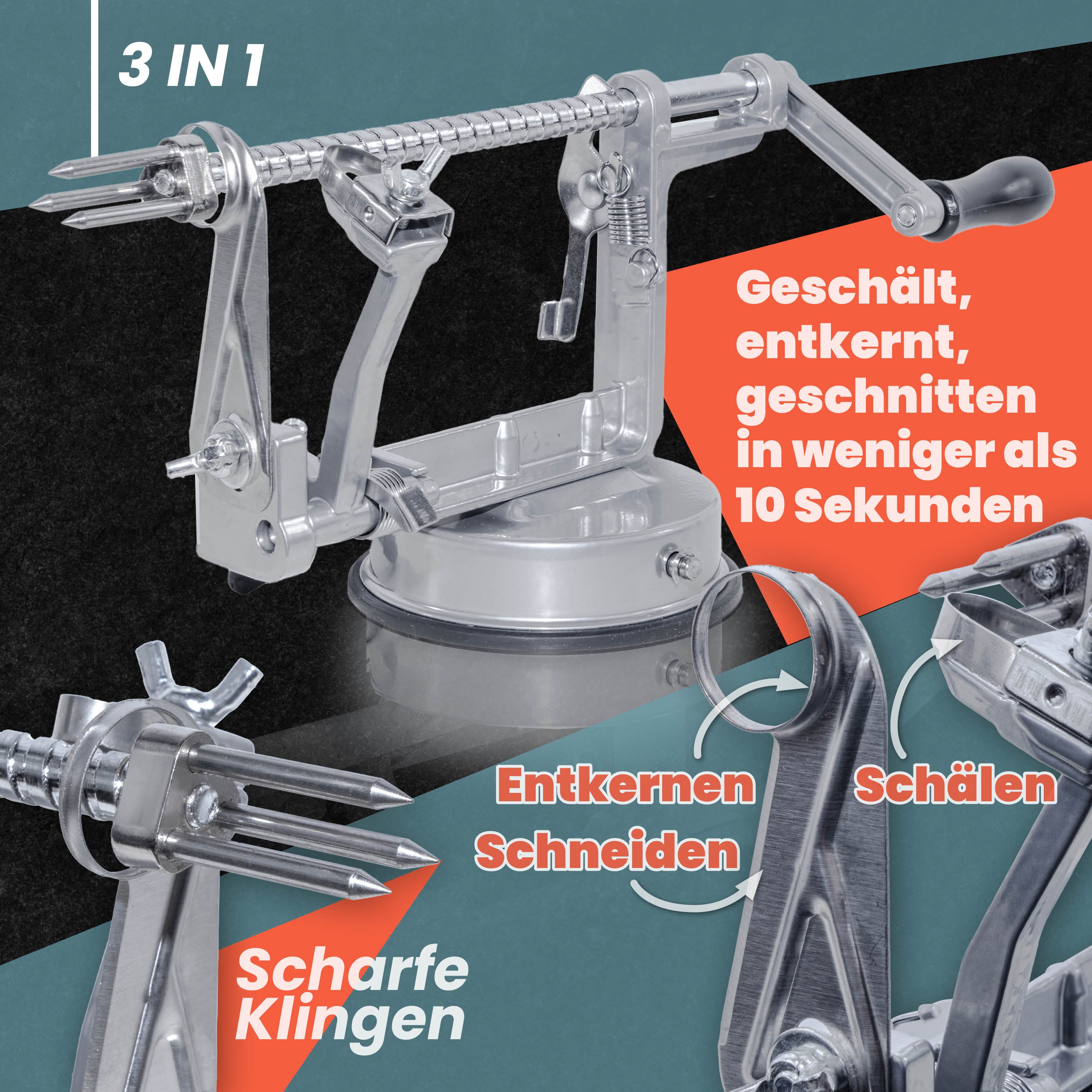 3 IN 1

Geschält, entkernt, geschnitten in weniger als 10 Sekunden

Entkernen

Schälen

Schneiden

Scharfe Klingen